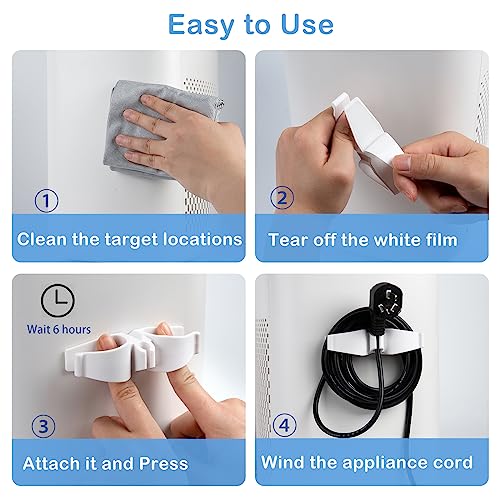 Easy to Use

①

Clean the target locations

②

Tear off the white film

Wait 6 hours

③

Attach it and Press

④

Wind the appliance cord