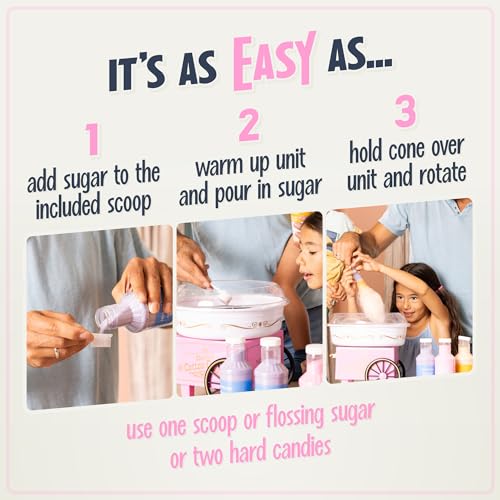 IT'S AS EASY AS...

1
add sugar to the included scoop

2
warm up unit and pour in sugar

3
hold cone over unit and rotate

use one scoop or flossing sugar or two hard candies