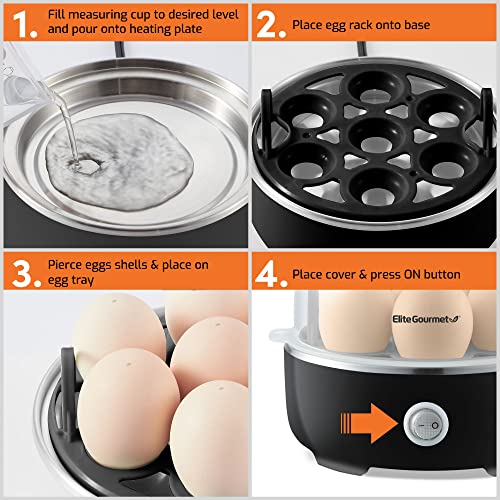 1. Fill measuring cup to desired level and pour onto heating plate

2. Place egg rack onto base

3. Pierce eggs shells & place on egg tray

4. Place cover & press ON button

Elite Gourmet