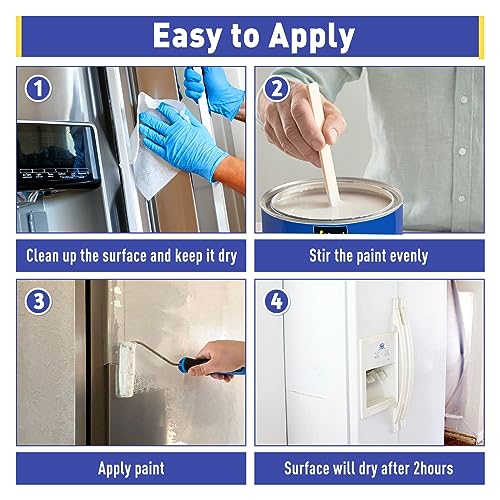 Easy to Apply

1

Clean up the surface and keep it dry

2

Stir the paint evenly

3

Apply paint

4

Surface will dry after 2hours