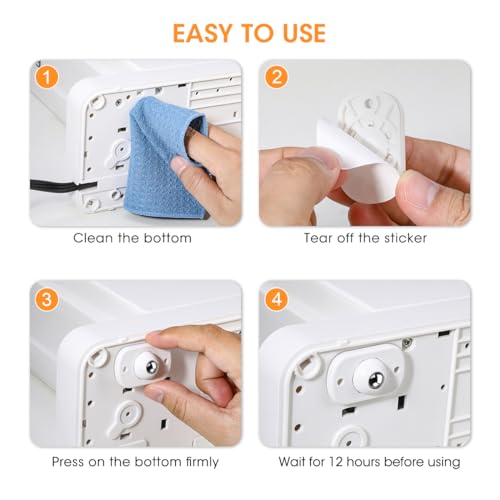 EASY TO USE

1

Clean the bottom

2

Tear off the sticker

3

Press on the bottom firmly

4

Wait for 12 hours before using