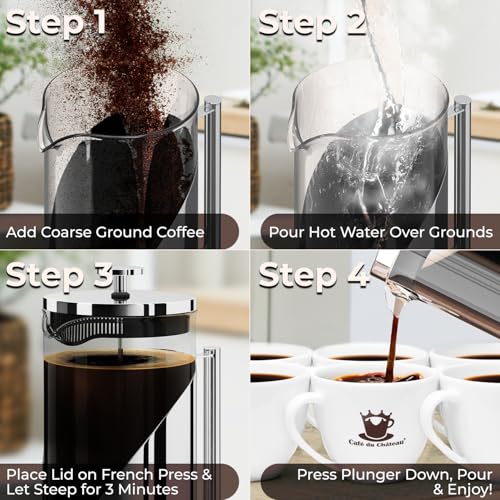 Step 1

Add Coarse Ground Coffee

Step 2

Pour Hot Water Over Grounds

Step 3

Place Lid on French Press & Let Steep for 3 Minutes

Step 4

Café du Château

Press Plunger Down, Pour & Enjoy!